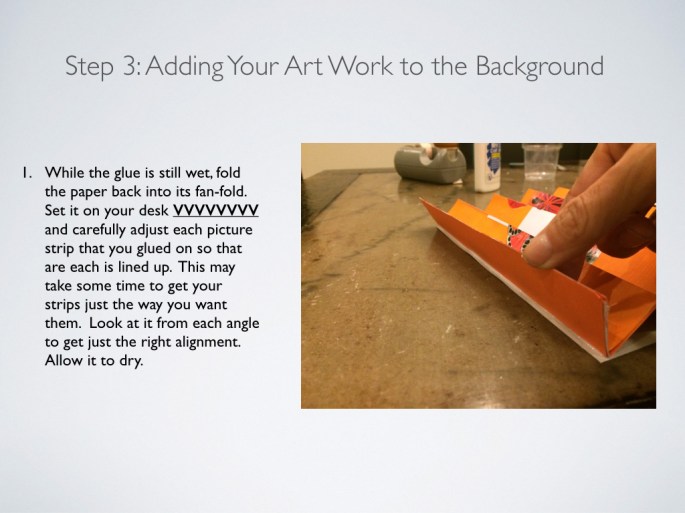 Step 3: Adding Your Art Work to the Background

1. While the glue is still wet, fold the paper back into its fan-fold. Set it on your desk VVVVVVVV and carefully adjust each picture strip that you glued on so that are each is lined up. This may take some time to get your strips just the way you want them. Look at it from each angle to get just the right alignment. Allow it to dry.